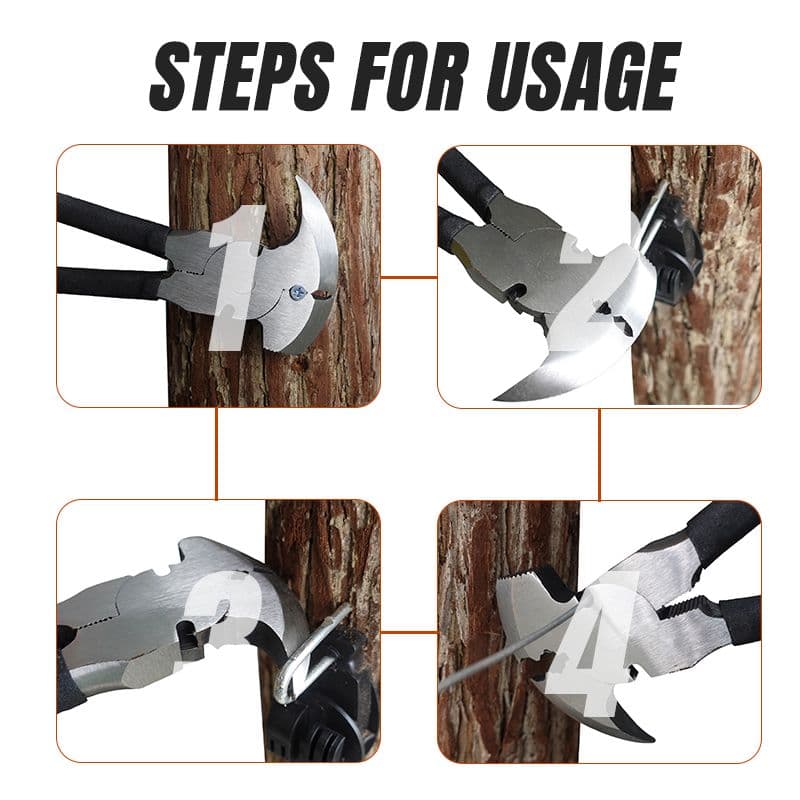 STEPS FOR USAGE

1

2

3

4