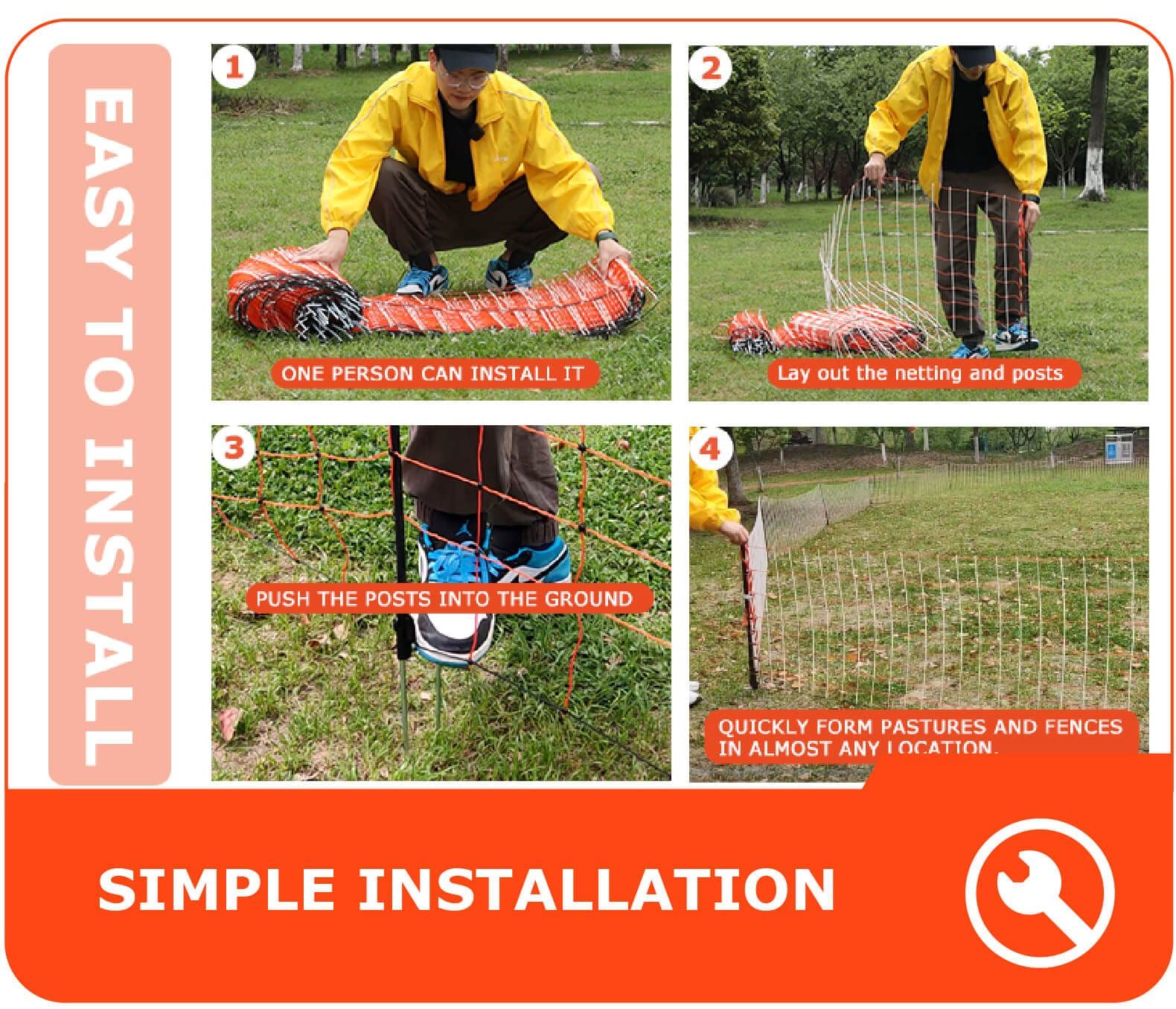 EASY TO INSTALL

1
ONE PERSON CAN INSTALL IT

2
Lay out the netting and posts

3
PUSH THE POSTS INTO THE GROUND

4
QUICKLY FORM PASTURES AND FENCES IN ALMOST ANY LOCATION.

SIMPLE INSTALLATION